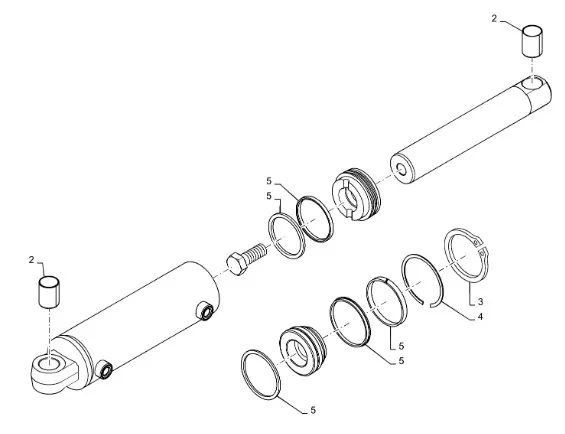 2
5
5
2
3
4
5
5
5